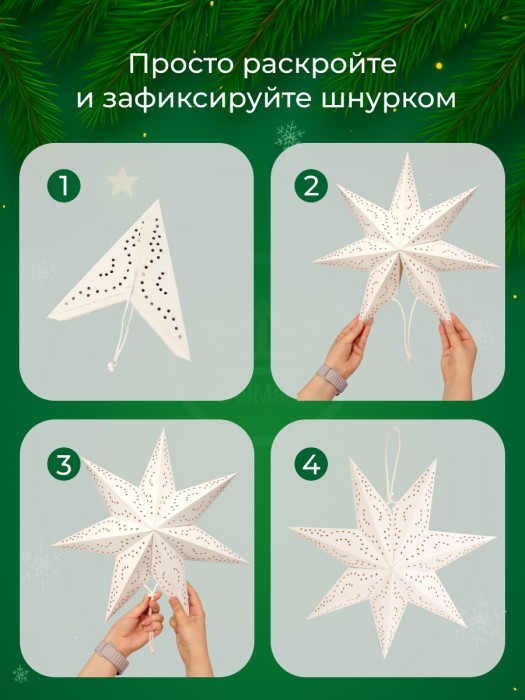 Просто раскройте и зафиксируйте шнурком

1

2

3

4