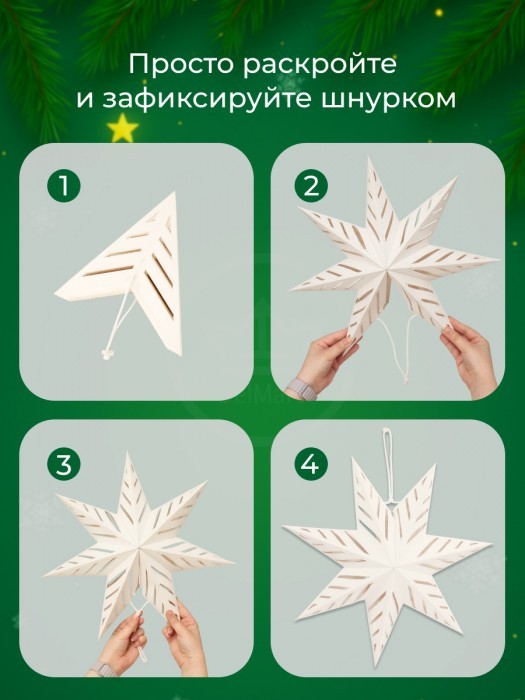 Просто раскройте и зафиксируйте шнурком

1

2

3

4