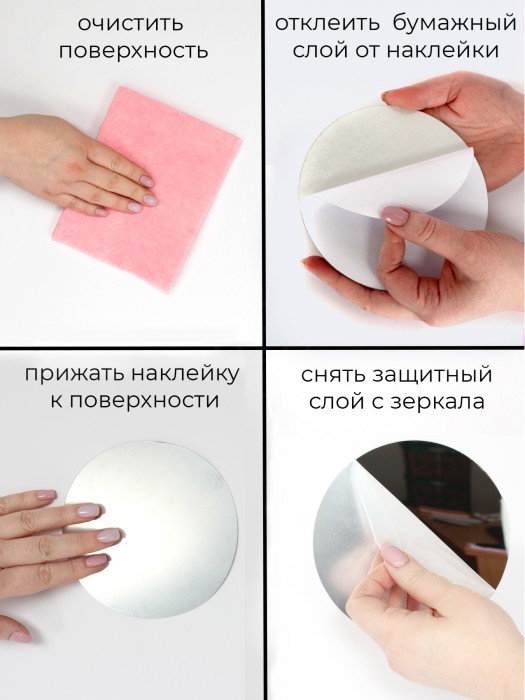 очистить поверхность

отклеить бумажный слой от наклейки

прижать наклейку к поверхности

снять защитный слой с зеркала