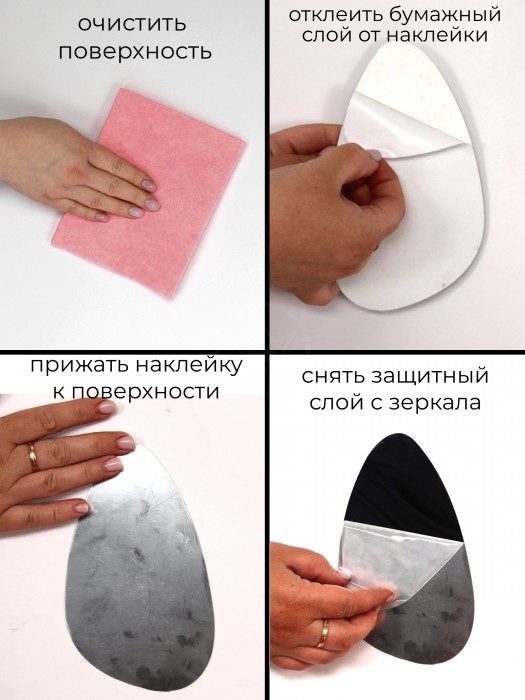 очистить поверхность

отклеить бумажный слой от наклейки

прижать наклейку к поверхности

снять защитный слой с зеркала