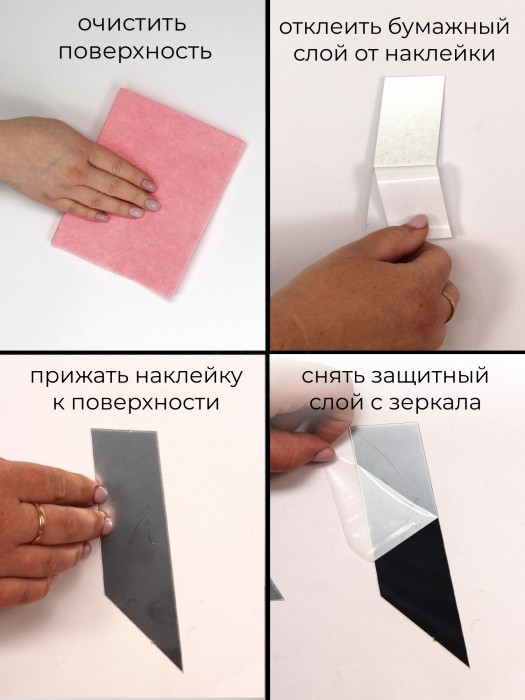 очистить поверхность

отклеить бумажный слой от наклейки

прижать наклейку к поверхности

снять защитный слой с зеркала